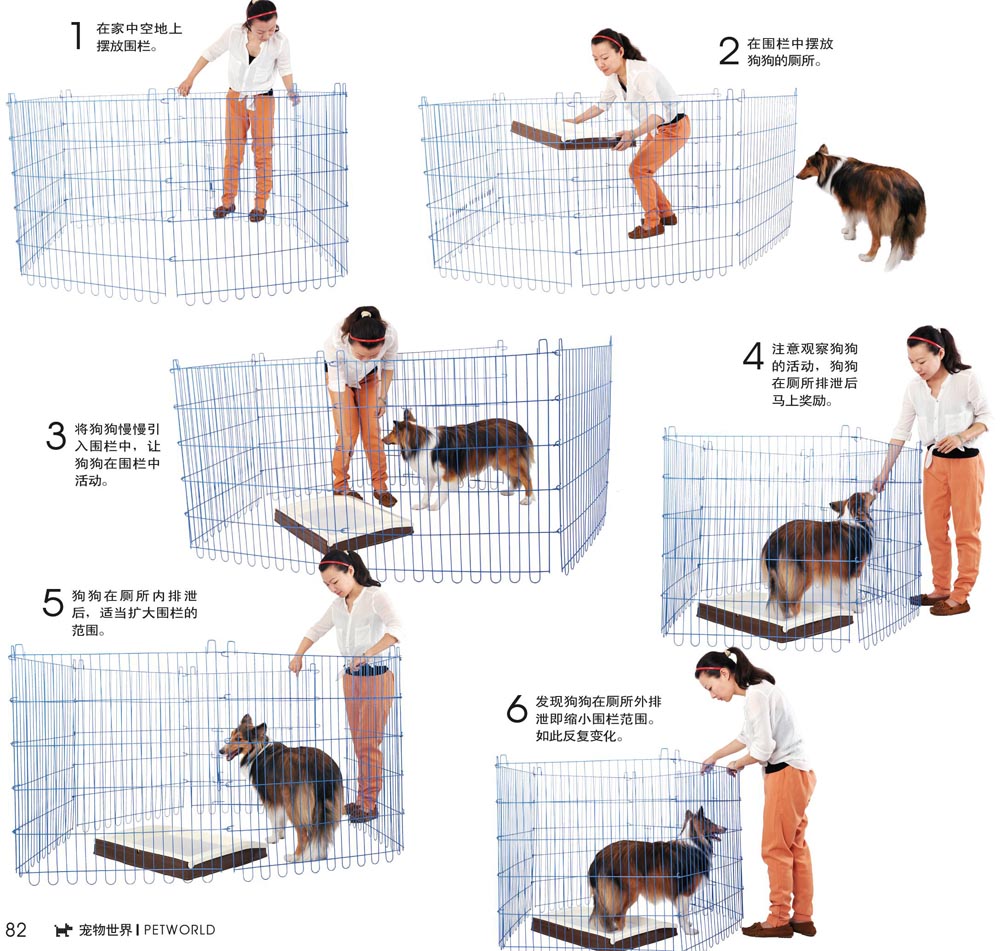 1 在家中空地上摆放围栏。

2 在围栏中摆放狗狗的厕所。

3 将狗狗慢慢引入围栏中，让狗狗在围栏中活动。

4 注意观察狗狗的活动，狗狗在厕所排泄后马上奖励。

5 狗狗在厕所内排泄后，适当扩大围栏的范围。

6 发现狗狗在厕所外排泄即缩小围栏范围。如此反复变化。

82 宠物世界 | PETWORLD