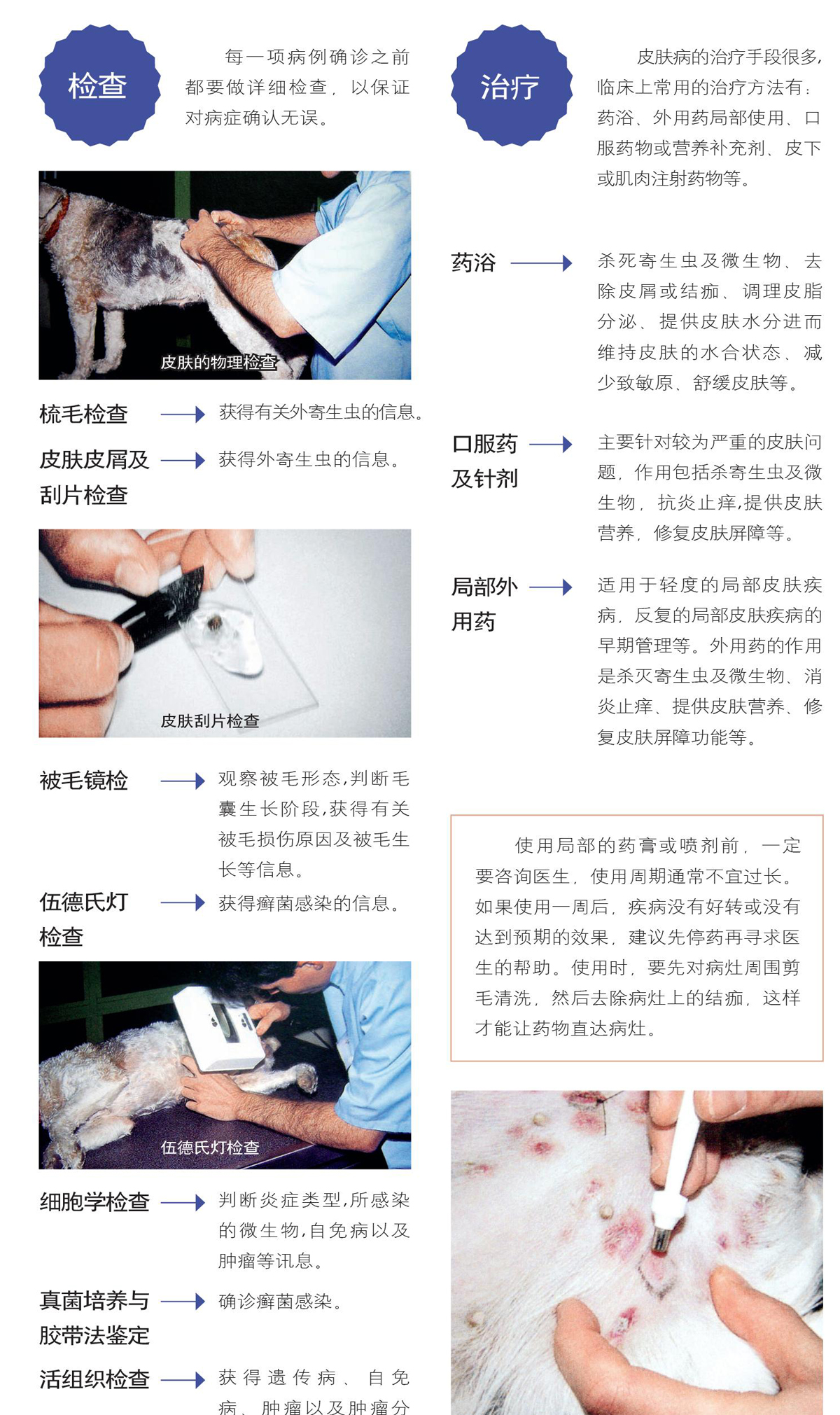 检查

每一项病例确诊之前都要做详细检查，以保证对病症确认无误。

皮肤的物理检查

梳毛检查 获得有关外寄生虫的信息。

皮肤皮屑及刮片检查 获得外寄生虫的信息。

皮肤刮片检查

被毛镜检 观察被毛形态，判断毛囊生长阶段，获得有关被毛损伤原因及被毛生长等信息。

伍德氏灯检查 获得癣菌感染的信息。

伍德氏灯检查

细胞学检查 判断炎症类型，所感染的微生物，自免病以及肿瘤等讯息。

真菌培养与胶带法鉴定 确诊癣菌感染。

活组织检查 获得遗传病、自免病、肿瘤以及肿瘤分

治疗

皮肤病的治疗手段很多，临床上常用的治疗方法有：药浴、外用药局部使用、口服药物或营养补充剂、皮下或肌肉注射药物等。

药浴 杀死寄生虫及微生物、去除皮屑或结痂、调理皮脂分泌、提供皮肤水分进而维持皮肤的水合状态、减少致敏原、舒缓皮肤等。

口服药及针剂 主要针对较为严重的皮肤问题，作用包括杀寄生虫及微生物，抗炎止痒，提供皮肤营养，修复皮肤屏障等。

局部外用药 适用于轻度的局部皮肤疾病，反复的局部皮肤疾病的早期管理等。外用药的作用是杀灭寄生虫及微生物、消炎止痒、提供皮肤营养、修复皮肤屏障功能等。

使用局部的药膏或喷剂前，一定要咨询医生，使用周期通常不宜过长。如果使用一周后，疾病没有好转或没有达到预期的效果，建议先停药再寻求医生的帮助。使用时，要先对病灶周围剪毛清洗，然后去除病灶上的结痂，这样才能让药物直达病灶。