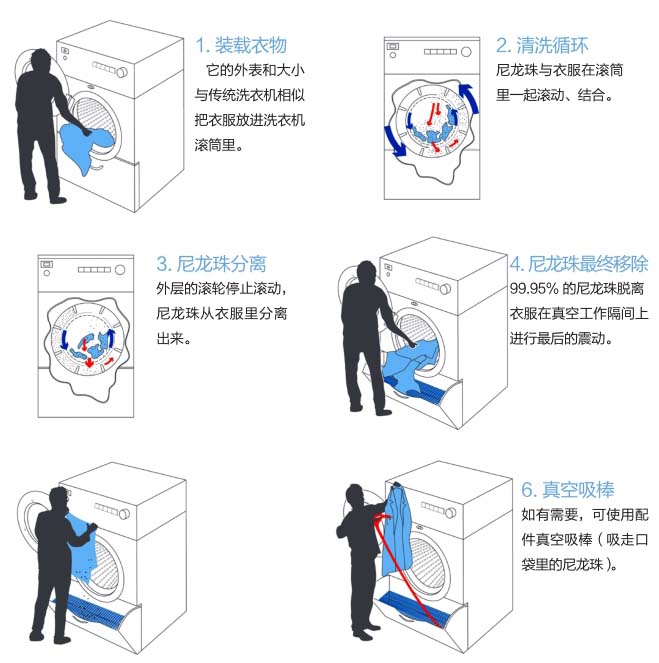 1. 装载衣物
它的外表和大小与传统洗衣机相似把衣服放进洗衣机滚筒里。

2. 清洗循环
尼龙珠与衣服在滚筒里一起滚动、结合。

3. 尼龙珠分离
外层的滚轮停止滚动，尼龙珠从衣服里分离出来。

4. 尼龙珠最终移除
99.95% 的尼龙珠脱离衣服在真空工作隔间上进行最后的震动。

6. 真空吸棒
如有需要，可使用配件真空吸棒（吸走口袋里的尼龙珠）。