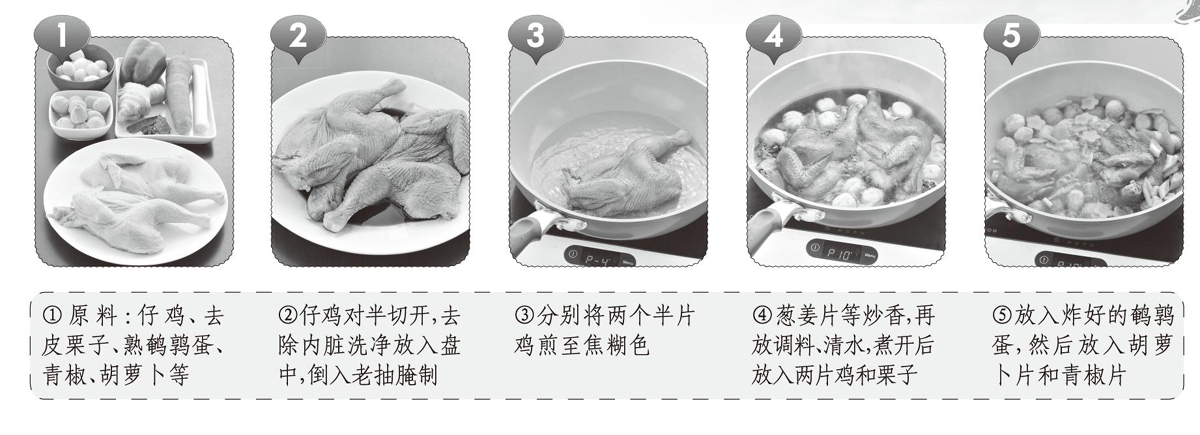 1

2

3

4

5

①原料：仔鸡、去皮栗子、熟鹌鹑蛋、青椒、胡萝卜等

②仔鸡对半切开，去除内脏洗净放入盘中，倒入老抽腌制

③分别将两个半片鸡煎至焦糊色

④葱姜片等炒香，再放调料、清水，煮开后放入两片鸡和栗子

⑤放入炸好的鹌鹑蛋，然后放入胡萝卜片和青椒片