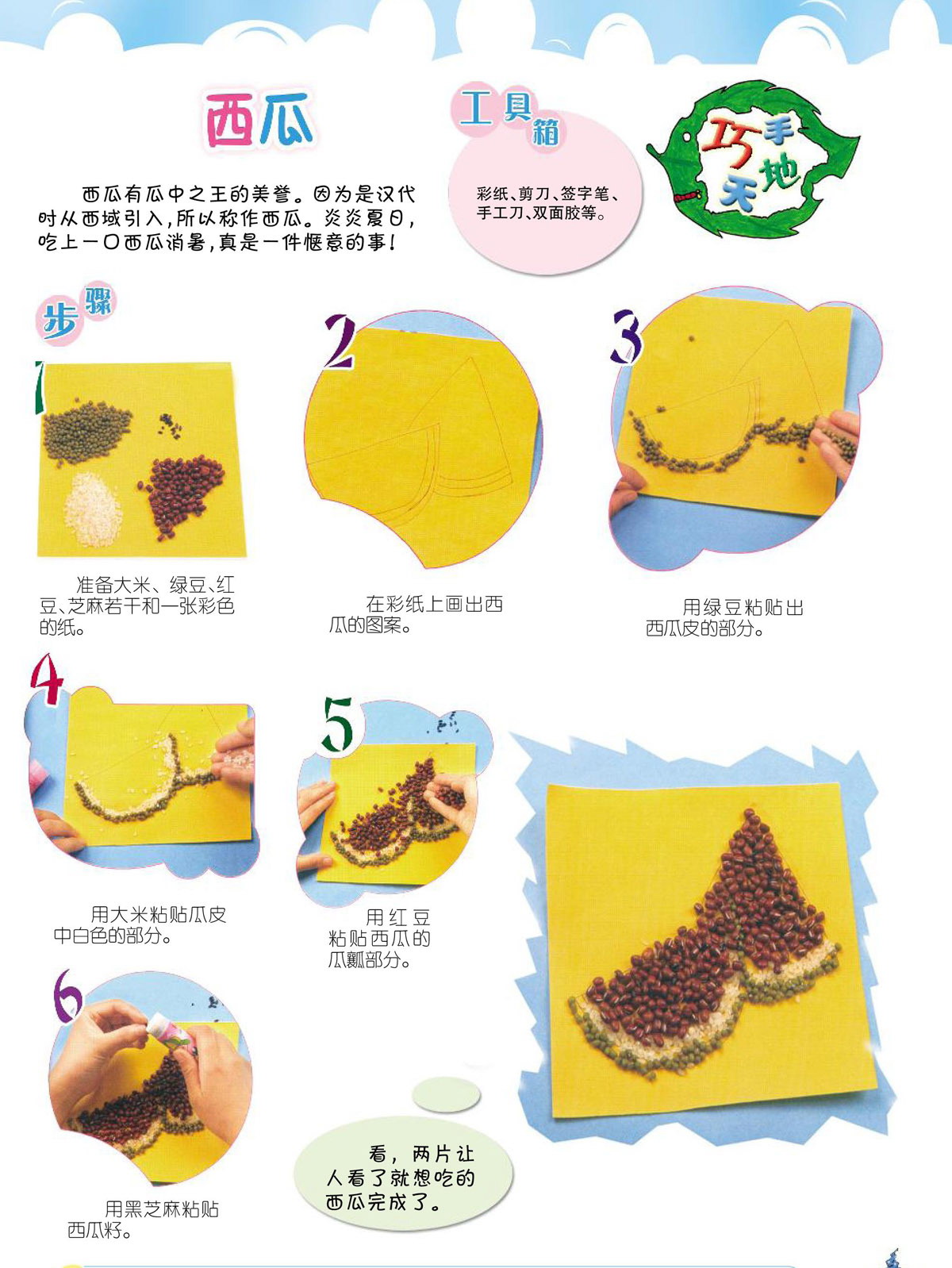 西瓜

工具箱

巧手天地

西瓜有瓜中之王的美誉。因为是汉代时从西域引入,所以称作西瓜。炎炎夏日,吃上一口西瓜消暑,真是一件惬意的事!

彩纸、剪刀、签字笔、手工刀、双面胶等。

步骤

1

准备大米、绿豆、红豆、芝麻若干和一张彩色的纸。

2

在彩纸上画出西瓜的图案。

3

用绿豆粘贴出西瓜皮的部分。

4

用大米粘贴瓜皮中白色的部分。

5

用红豆粘贴西瓜的瓜瓤部分。

6

用黑芝麻粘贴西瓜籽。

看,两片让人看了就想吃的西瓜完成了。